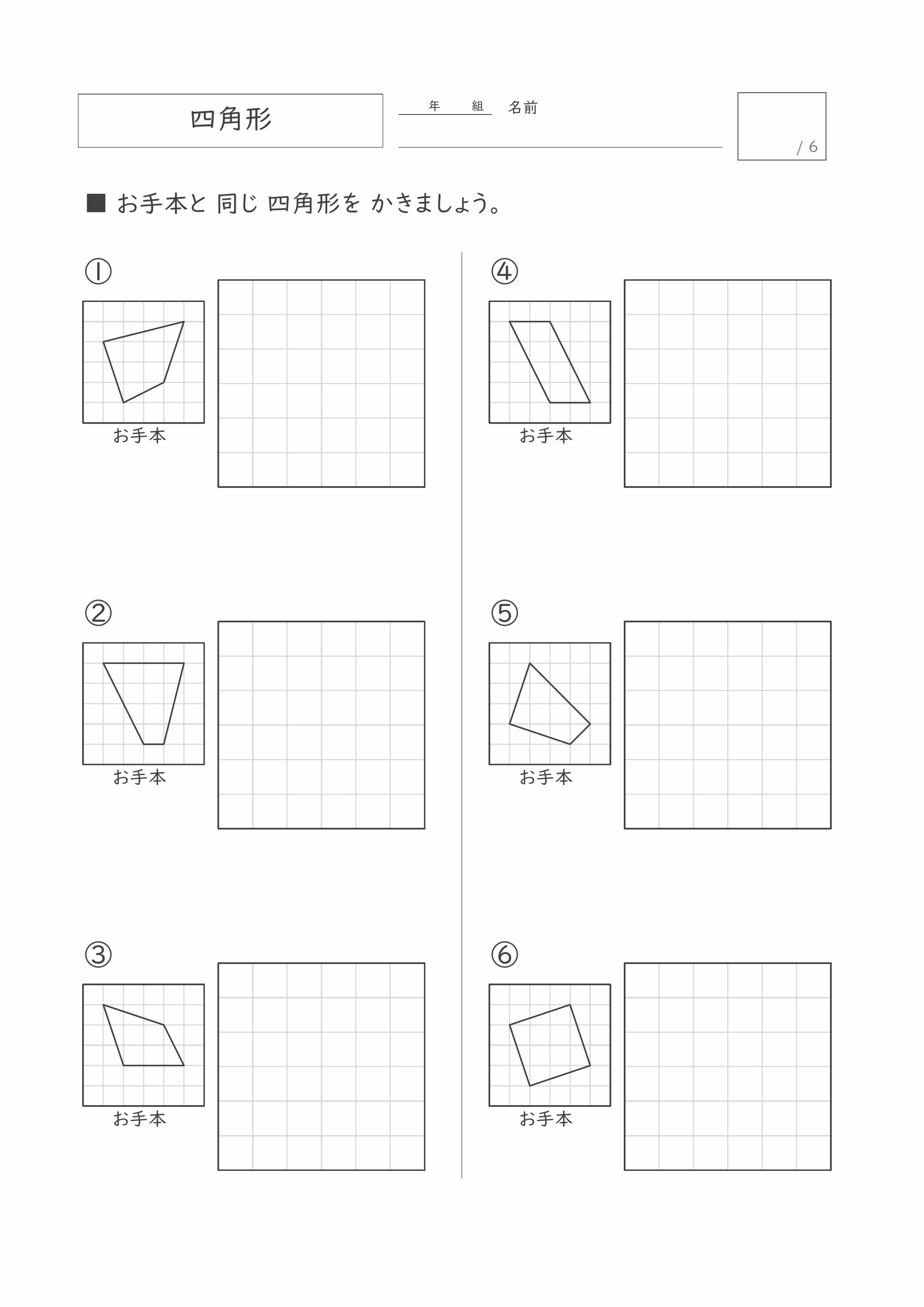 四角形

年　組　名前

/ 6

■ お手本と 同じ 四角形を かきましょう。

①

お手本

②

お手本

③

お手本

④

お手本

⑤

お手本

⑥

お手本